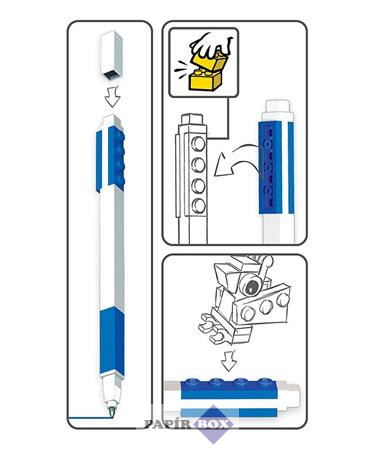 PAPÍR BOX